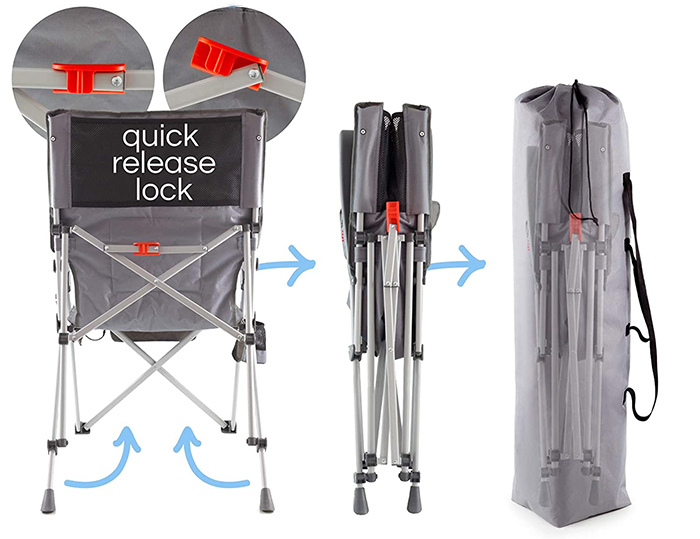 quick release lock