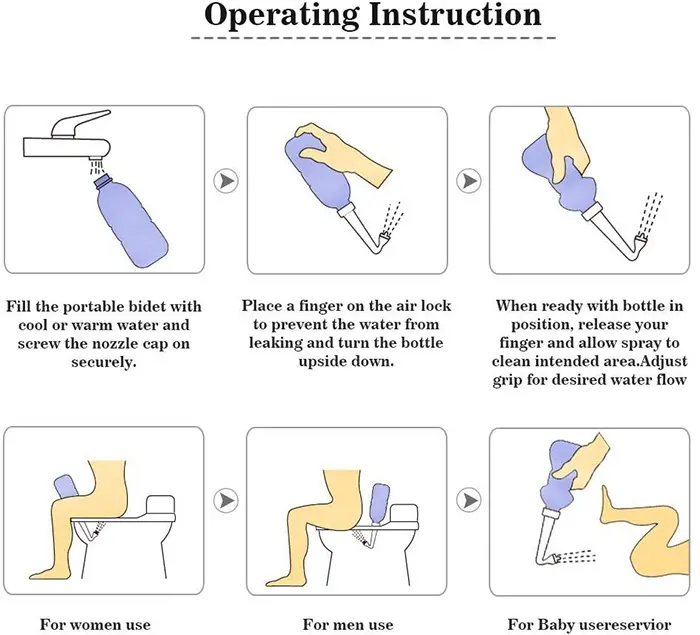 Operating Instruction

Fill the portable bidet with cool or warm water and screw the nozzle cap on securely.

Place a finger on the air lock to prevent the water from leaking and turn the bottle upside down.

When ready with bottle in position, release your finger and allow spray to clean intended area.Adjust grip for desired water flow

For women use

For men use

For Baby usereservior