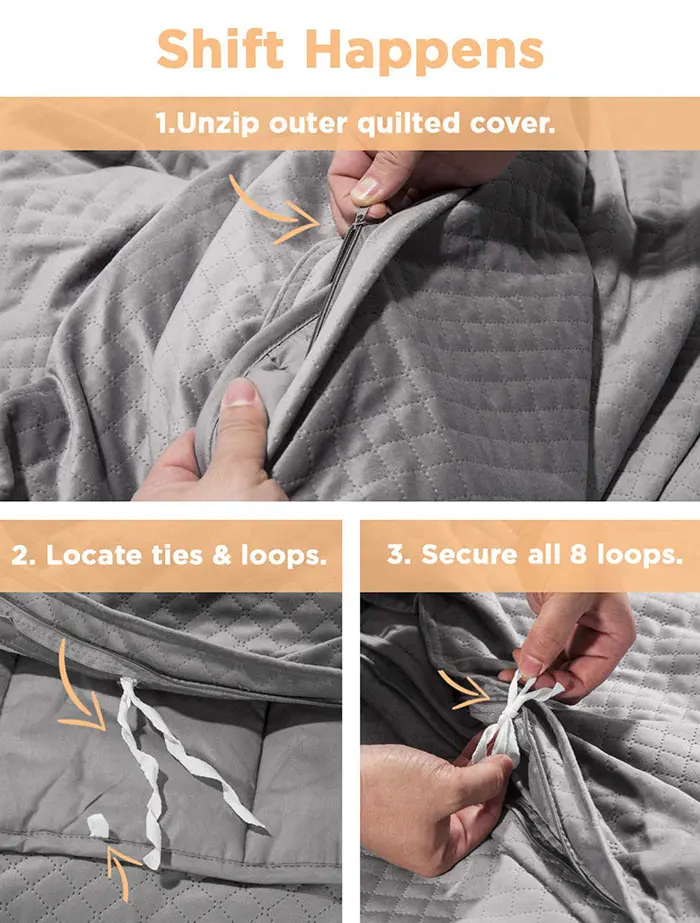 Shift Happens

1.Unzip outer quilted cover.

2. Locate ties & loops.

3. Secure all 8 loops.