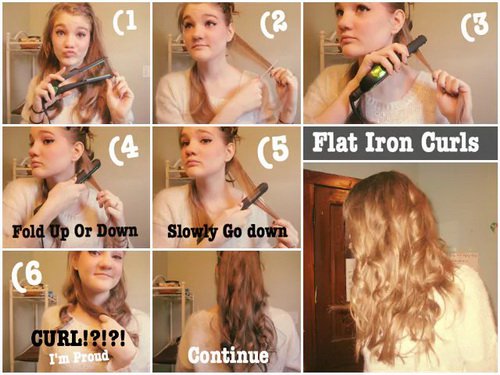 (1

(2

(3

(4
Fold Up Or Down

(5
Slowly Go down

Flat Iron Curls

(6
CURL!?!?!
I'm Proud

Continue