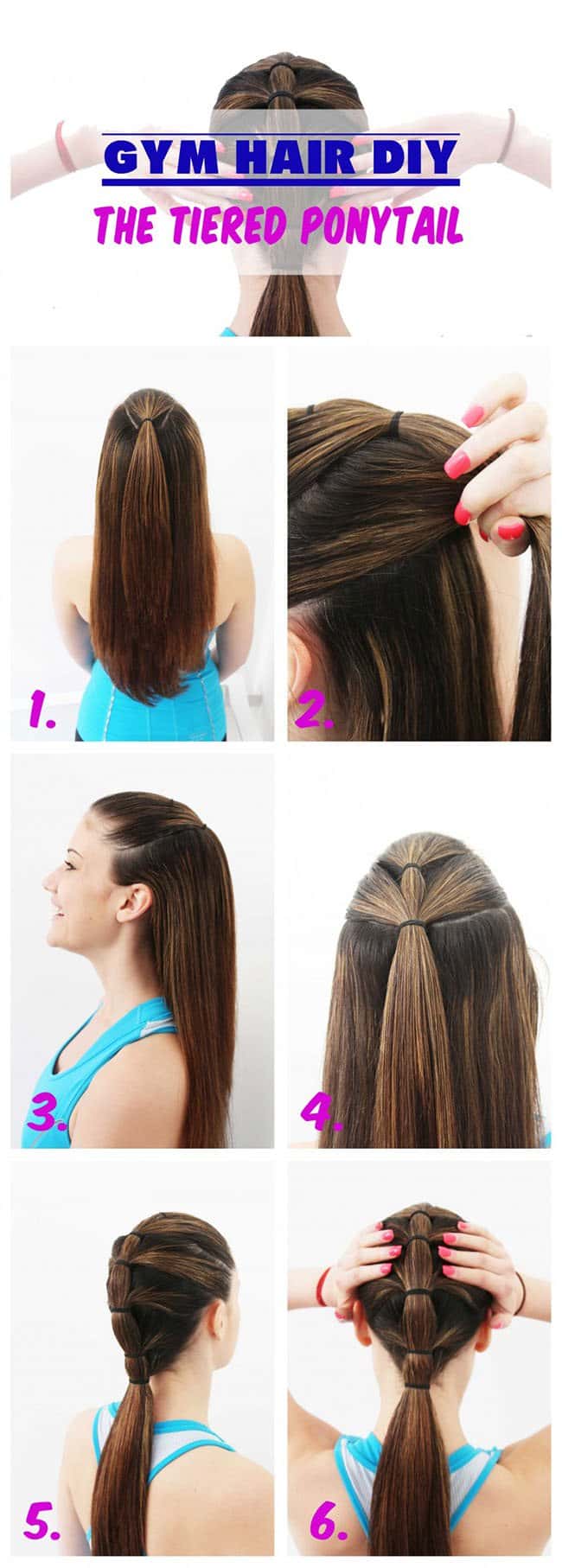 GYM HAIR DIY

THE TIERED PONYTAIL

1.

2.

3.

4.

5.

6.