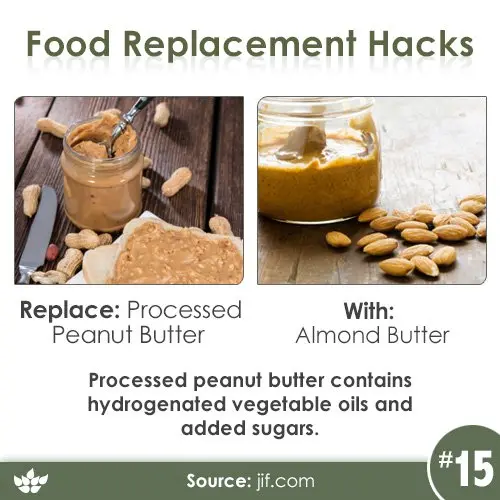 Food Replacement Hacks

Replace: Processed Peanut Butter

With: Almond Butter

Processed peanut butter contains hydrogenated vegetable oils and added sugars.

Source: jif.com

#15