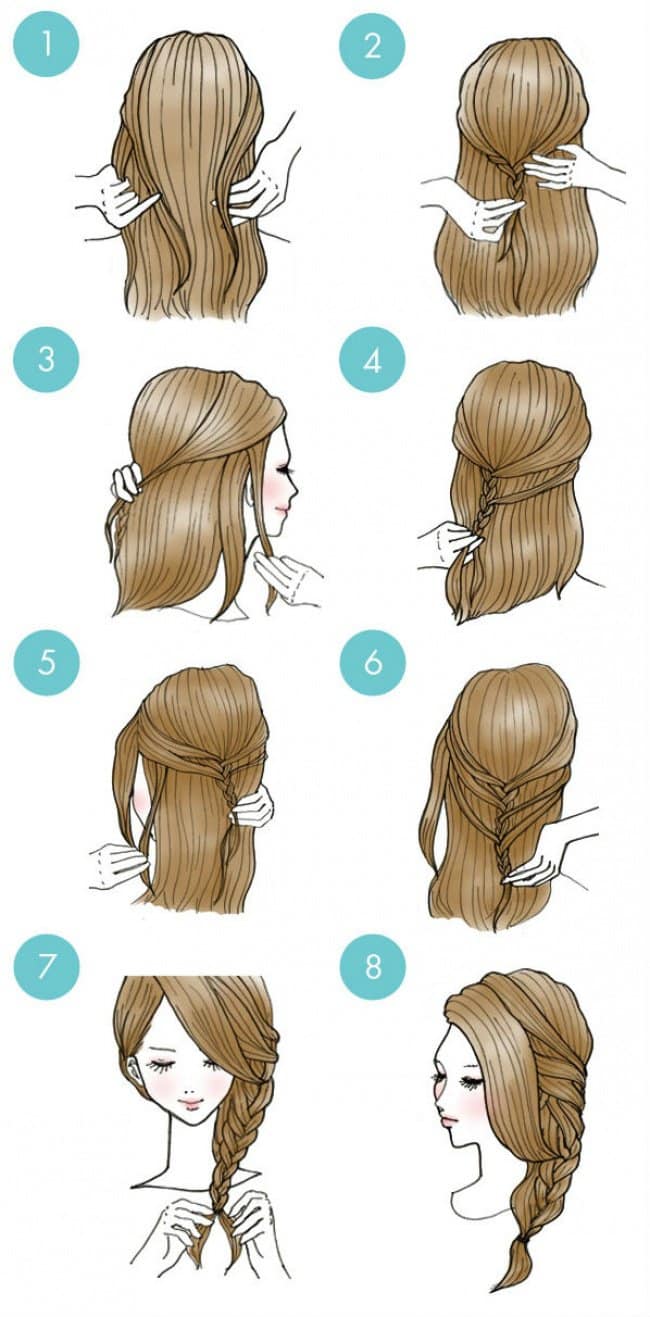 1
2
3
4
5
6
7
8