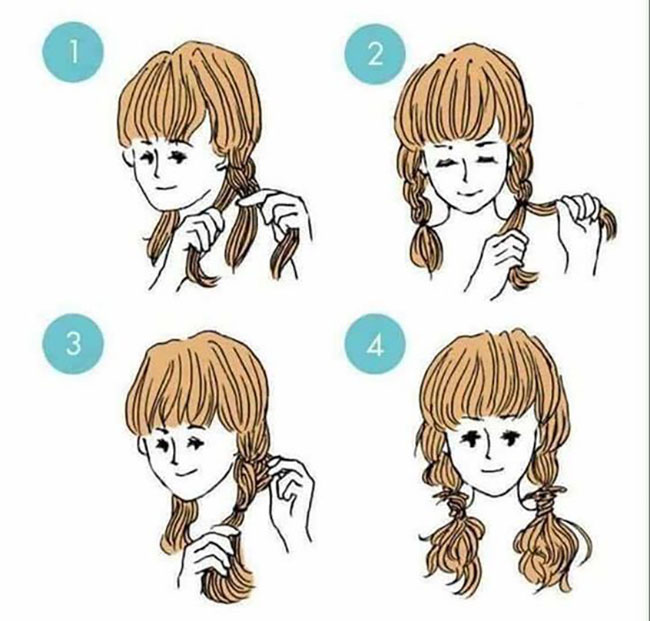 1

2

3

4