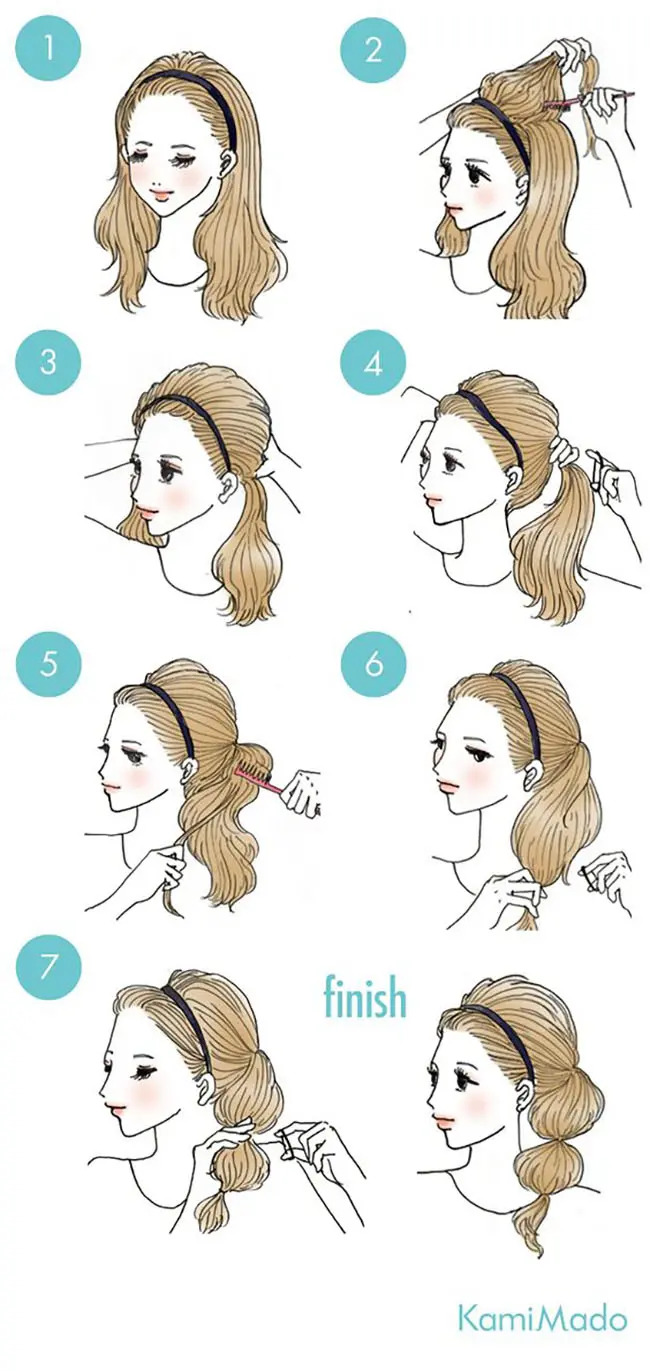 1

2

3

4

5

6

7

finish

KamiMado