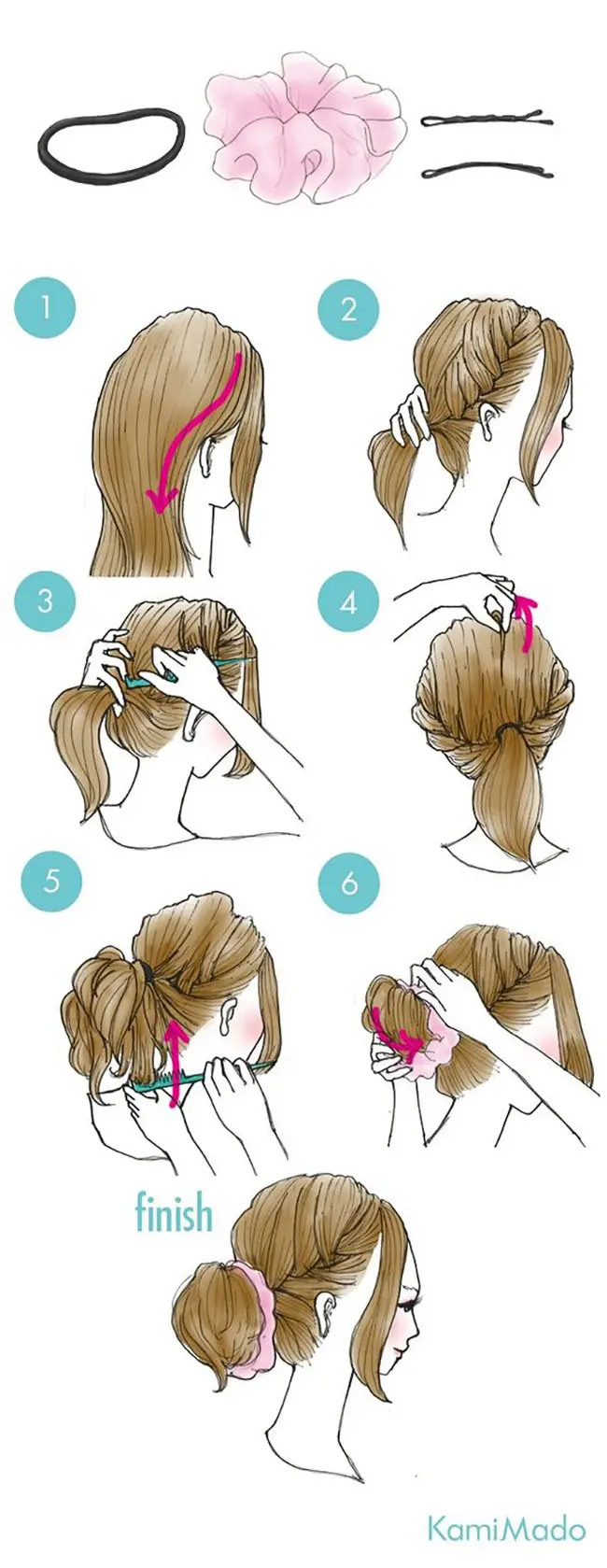 1

2

3

4

5

6

finish

KamiMado