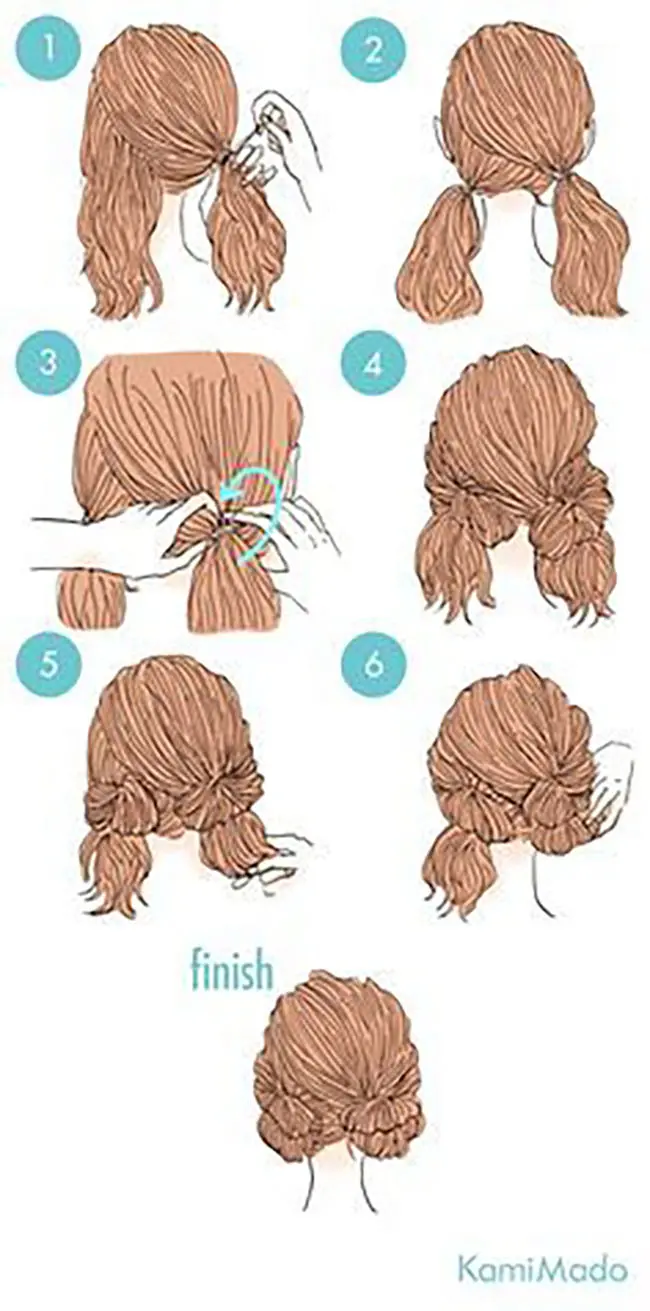 1

2

3

4

5

6

finish

KamiMado