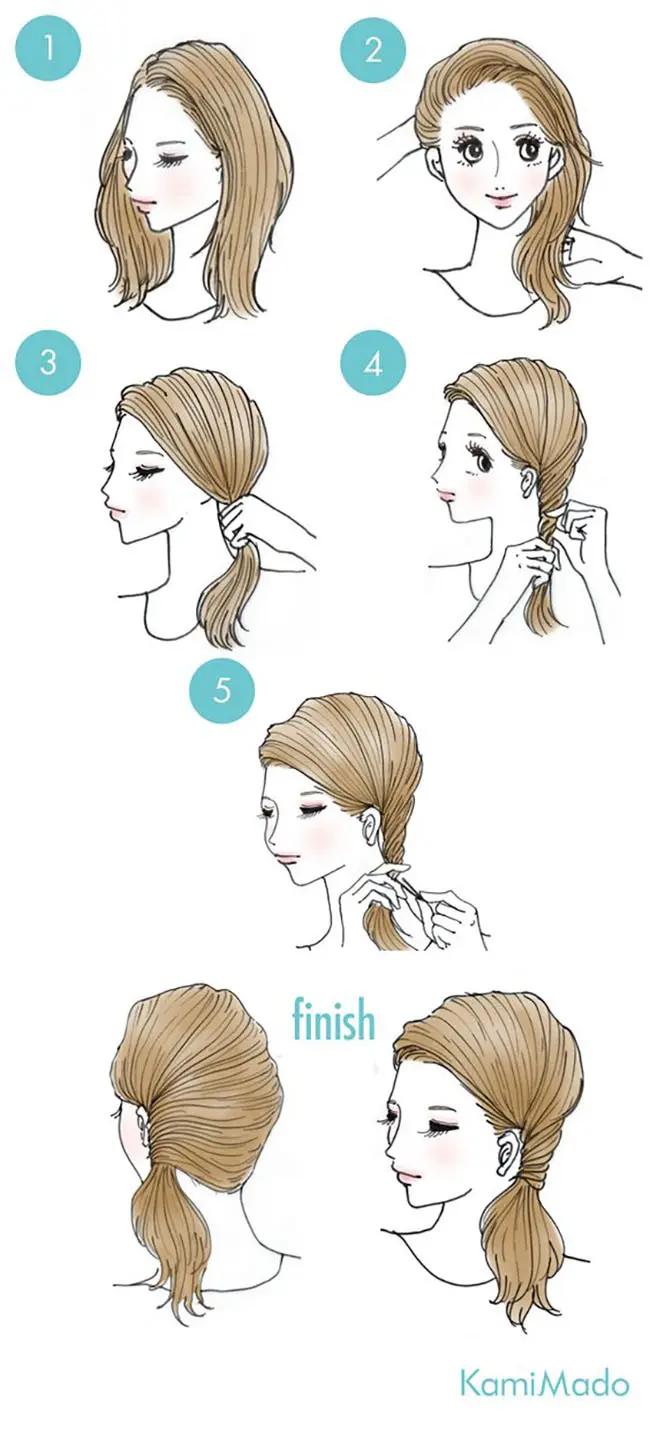 1

2

3

4

5

finish

KamiMado