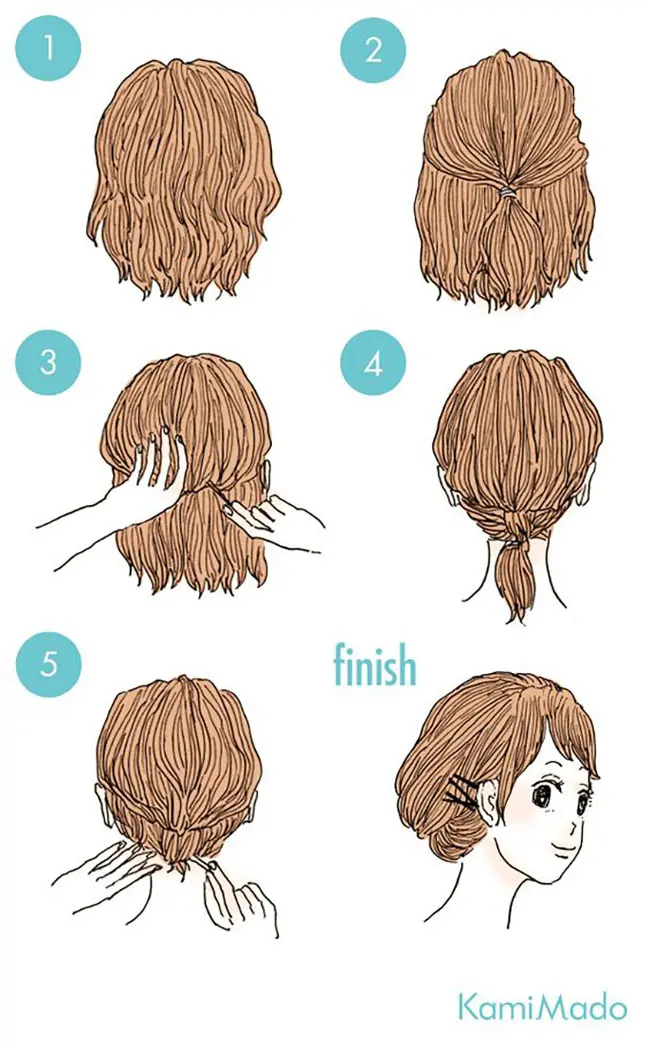 1

2

3

4

5

finish

KamiMado