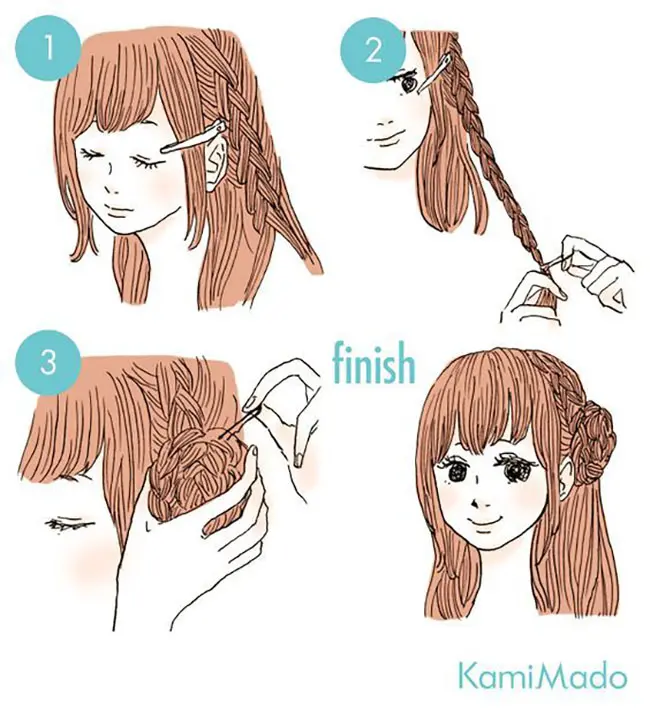 1

2

3

finish

KamiMado