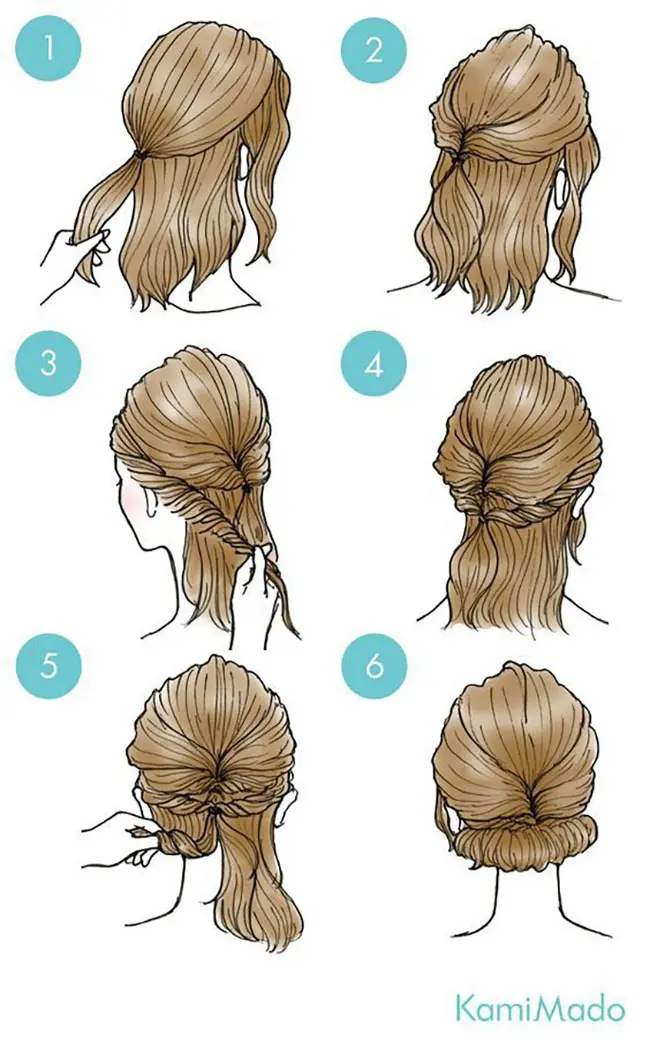 1
2
3
4
5
6
KamiMado