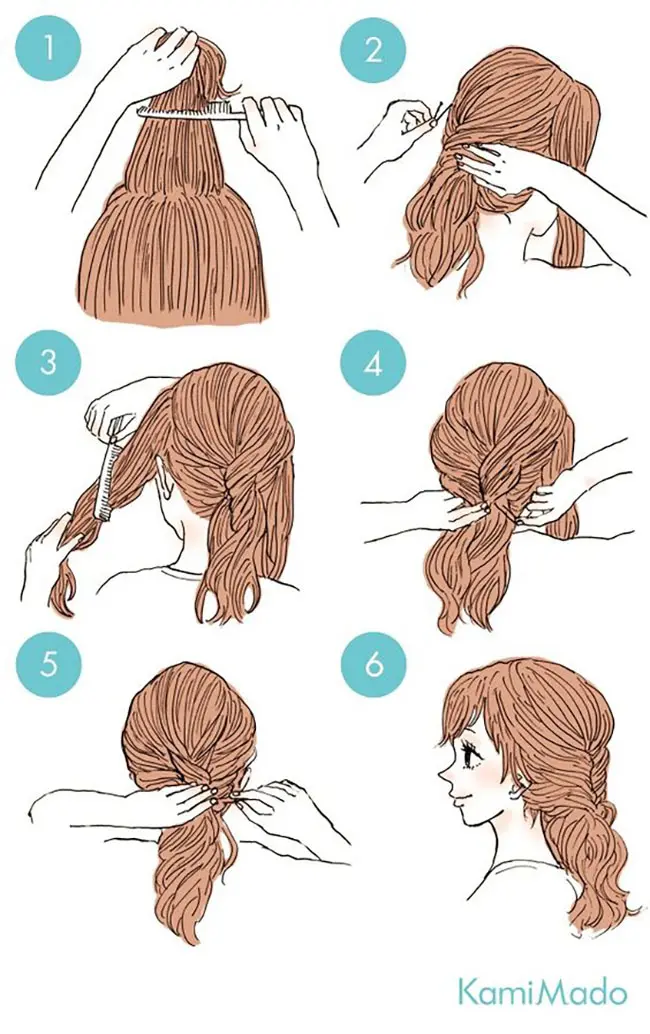 1
2
3
4
5
6
KamiMado