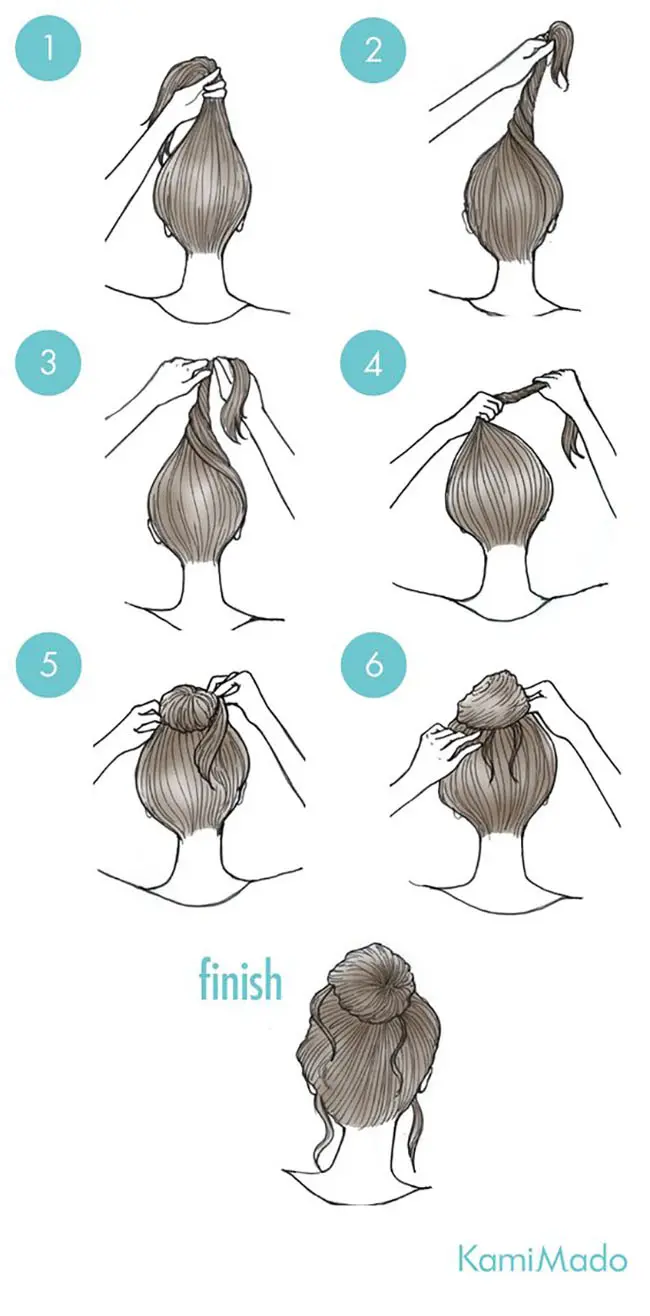 1

2

3

4

5

6

finish

KamiMado