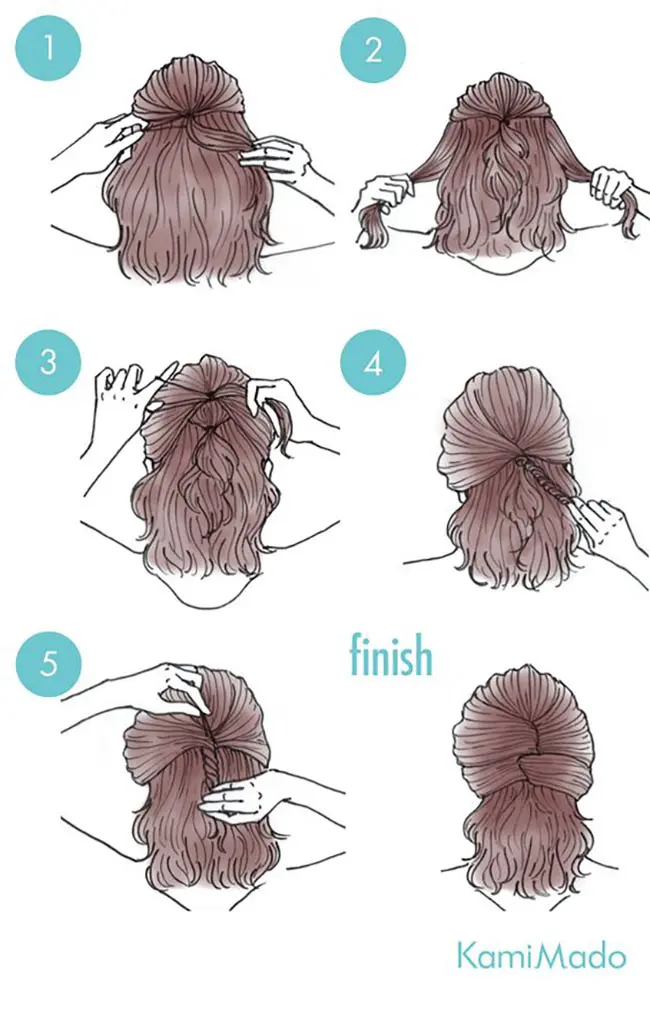 1
2
3
4
5
finish
KamiMado