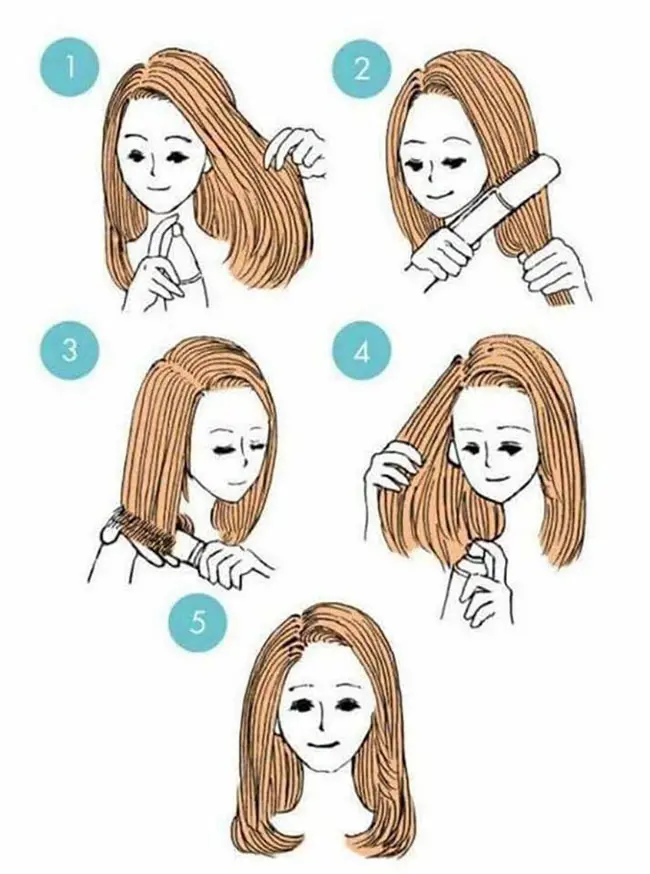 1

2

3

4

5