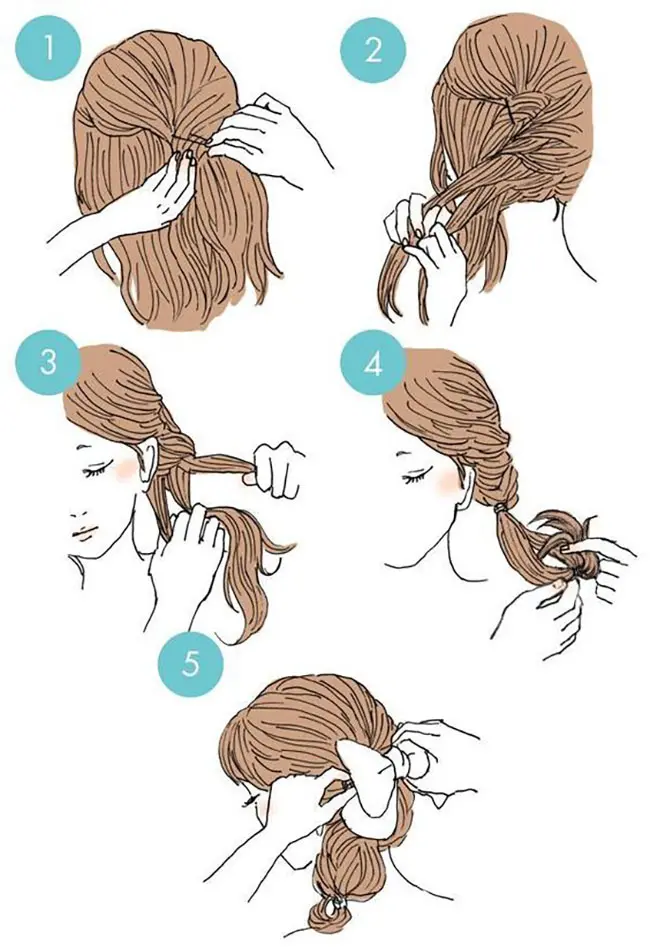 1
2
3
4
5