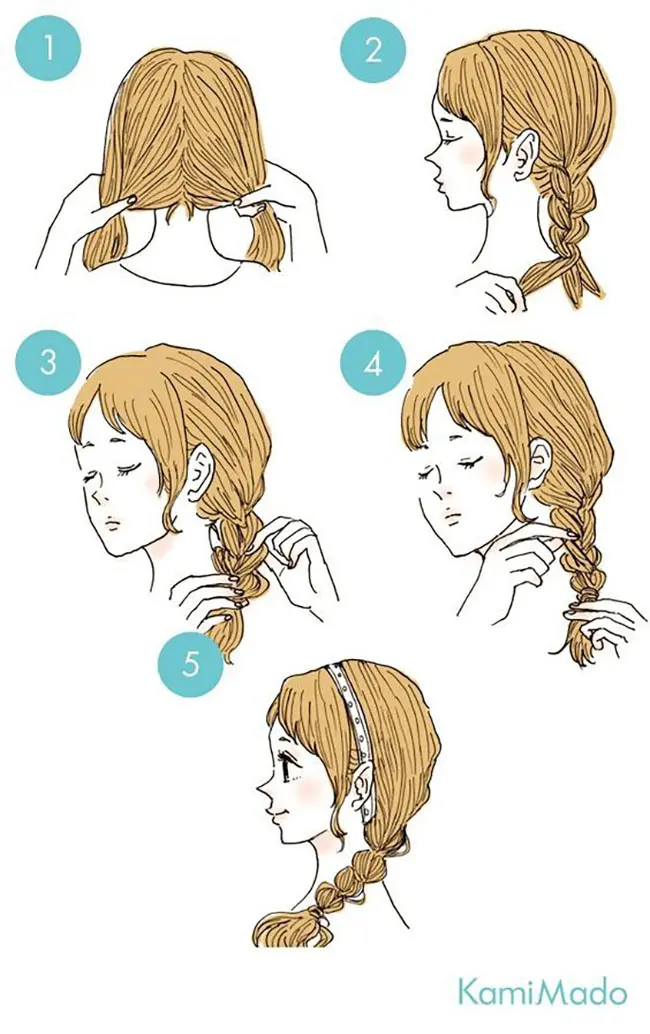 1

2

3

4

5

KamiMado