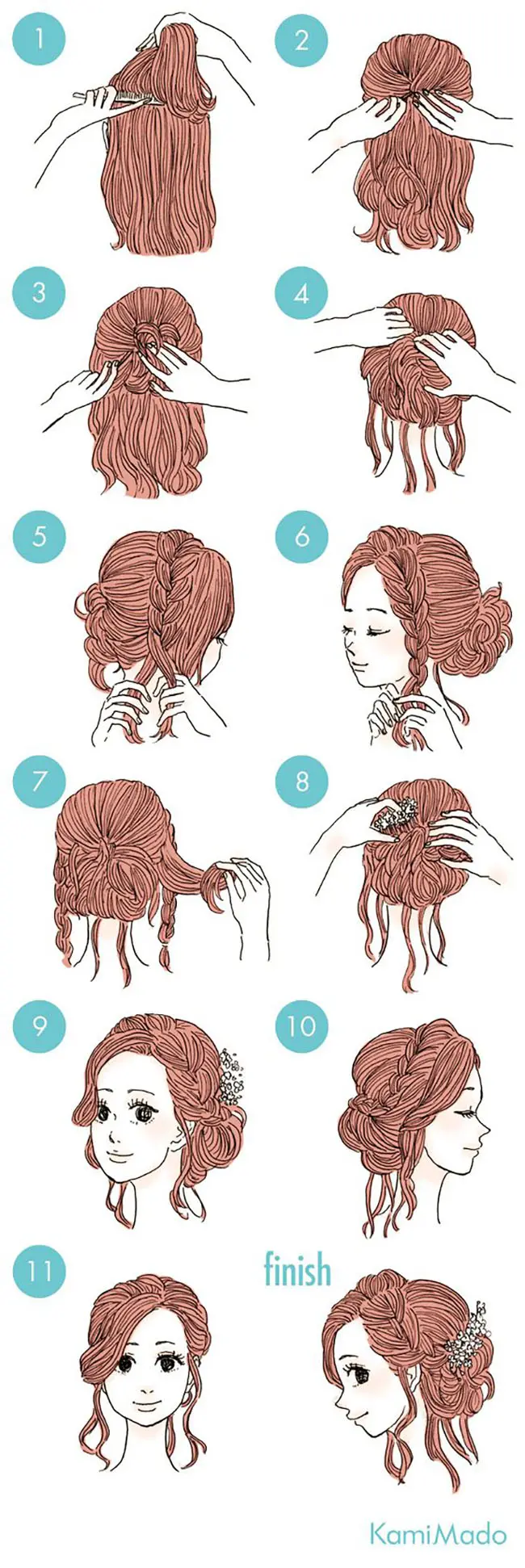 1
2
3
4
5
6
7
8
9
10
11
finish
KamiMado