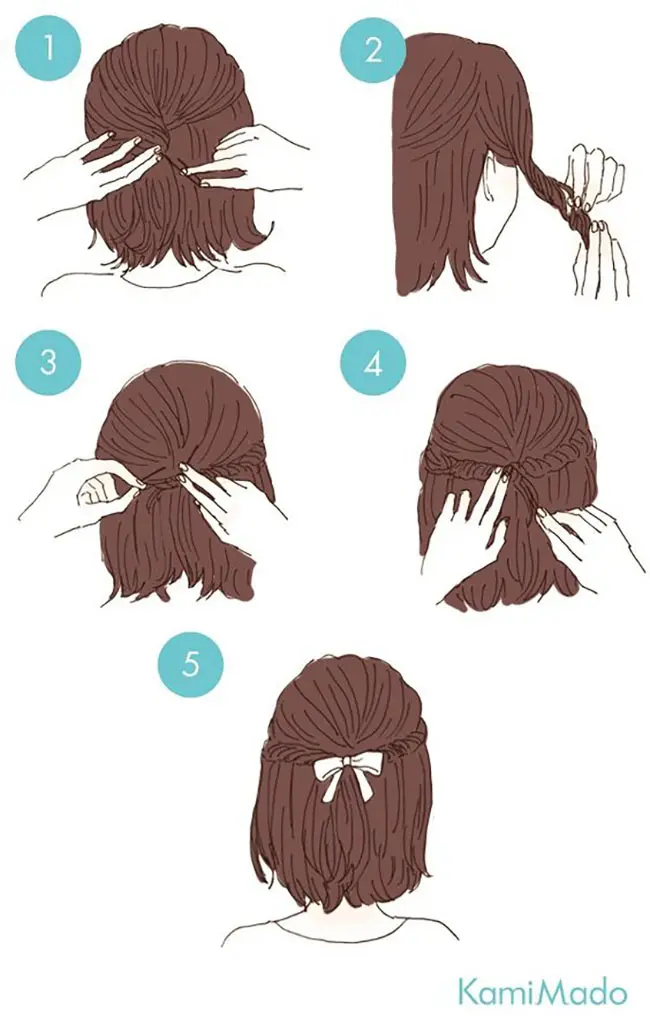 1

2

3

4

5

KamiMado