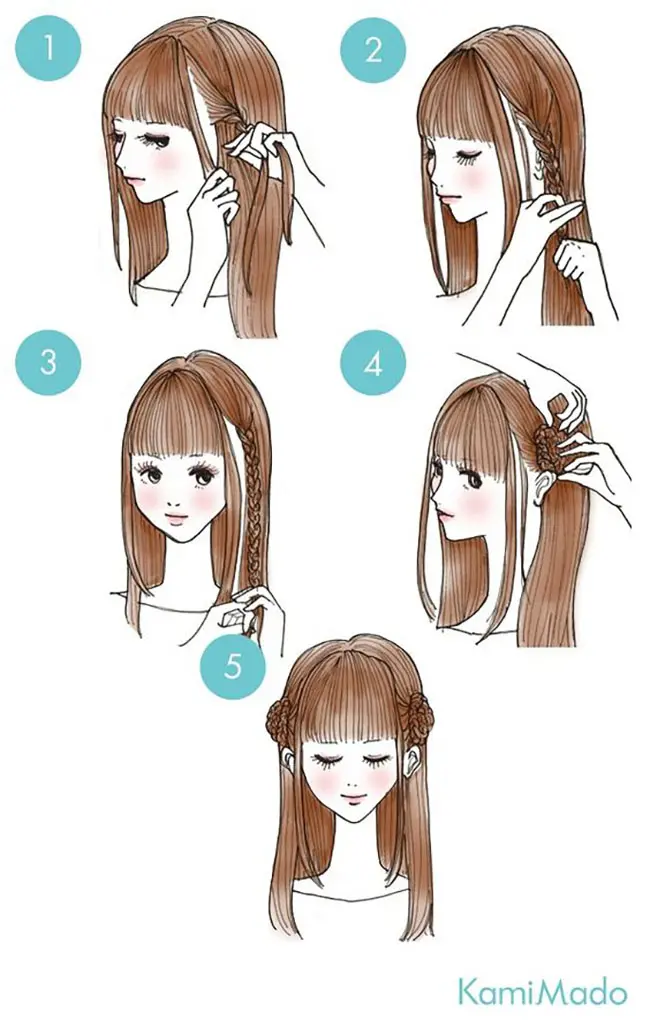 1
2
3
4
5
KamiMado