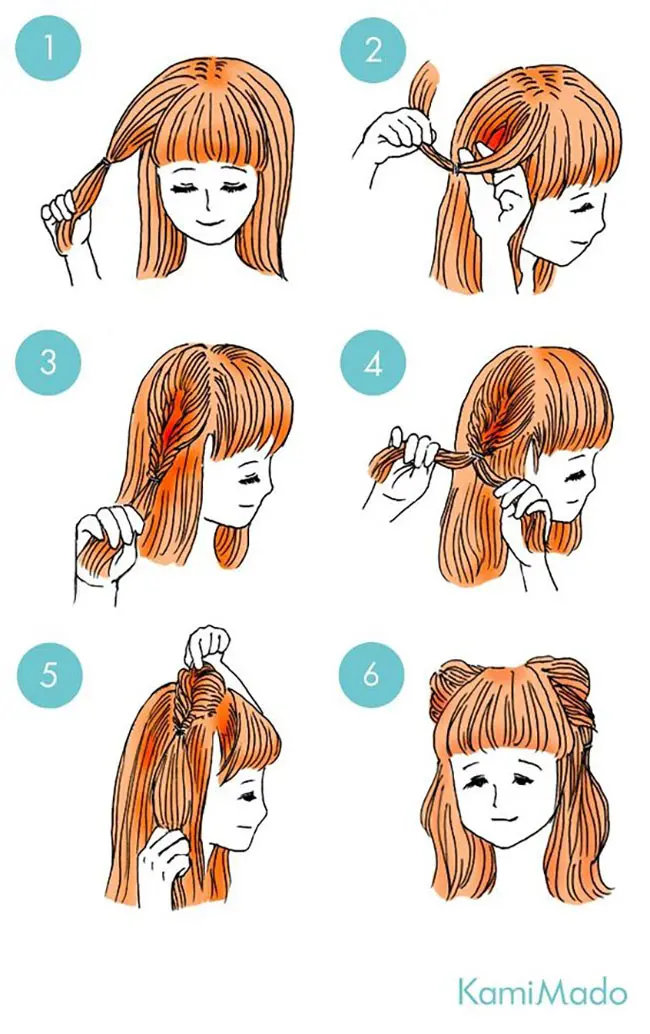 1
2
3
4
5
6
KamiMado