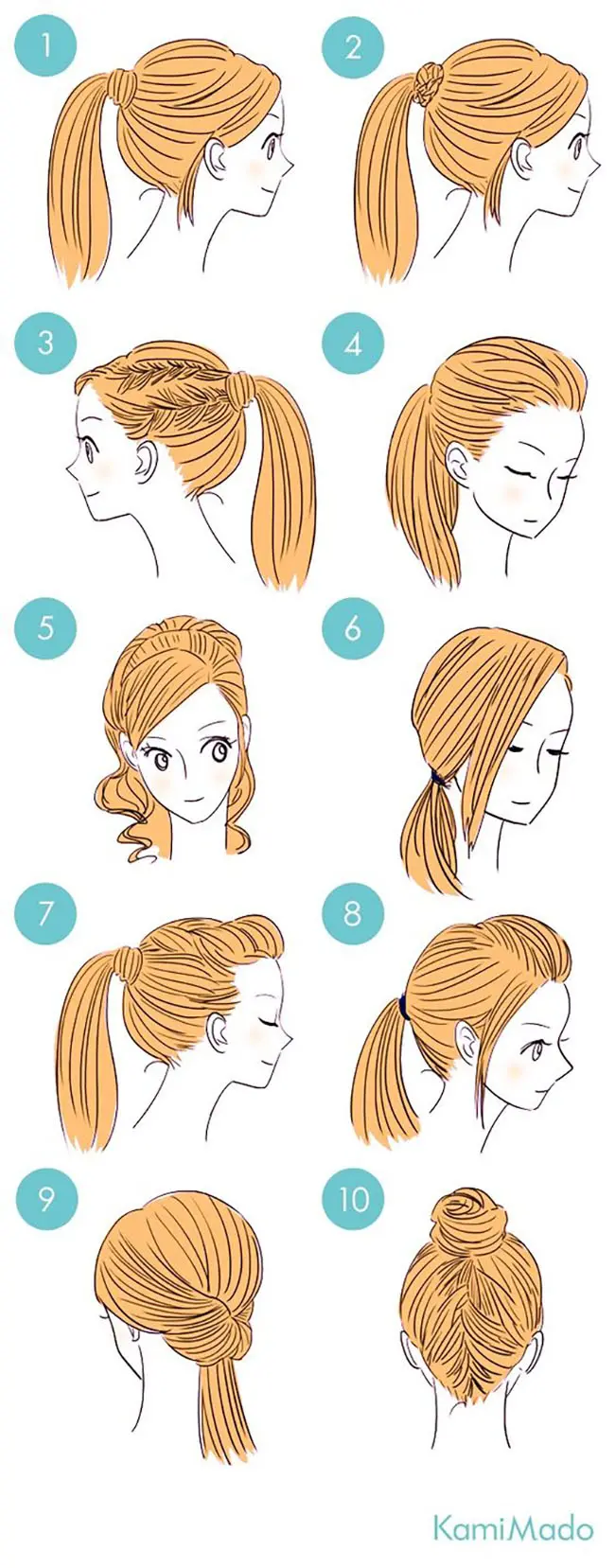 1
2
3
4
5
6
7
8
9
10
KamiMado