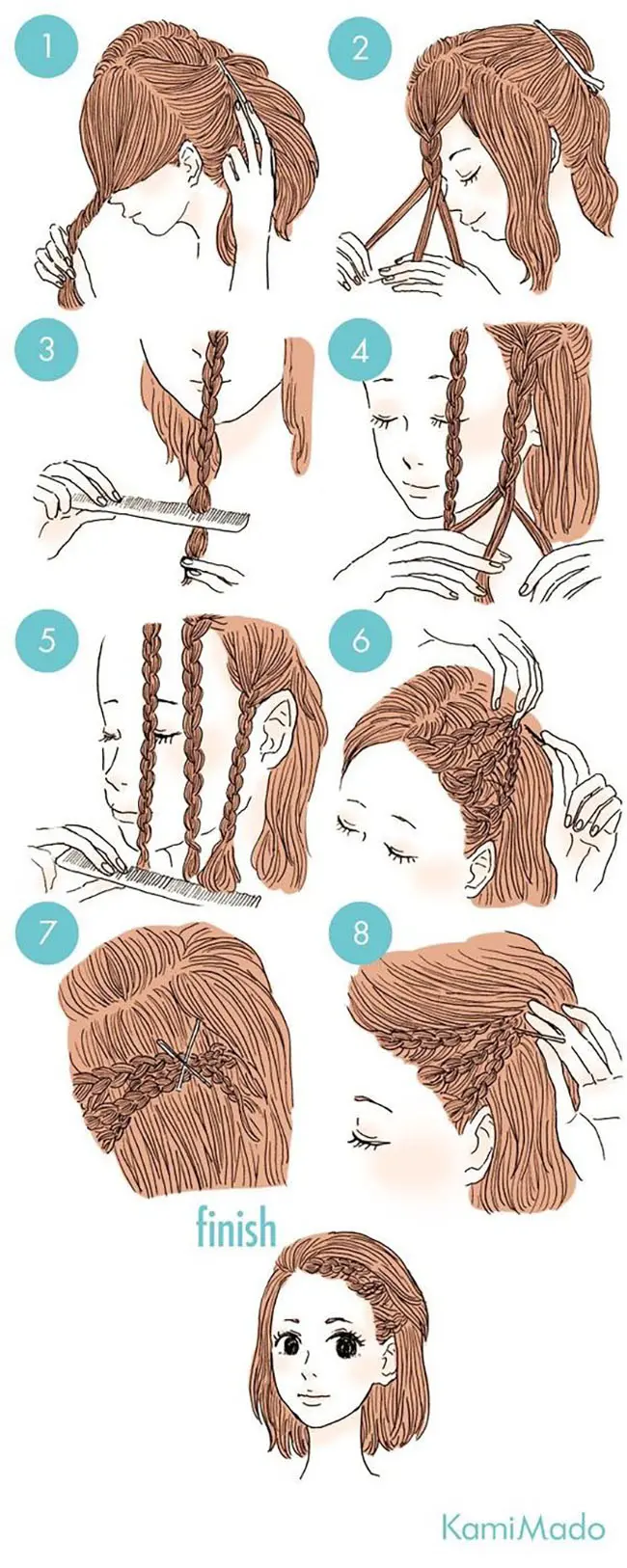 1

2

3

4

5

6

7

8

finish

KamiMado