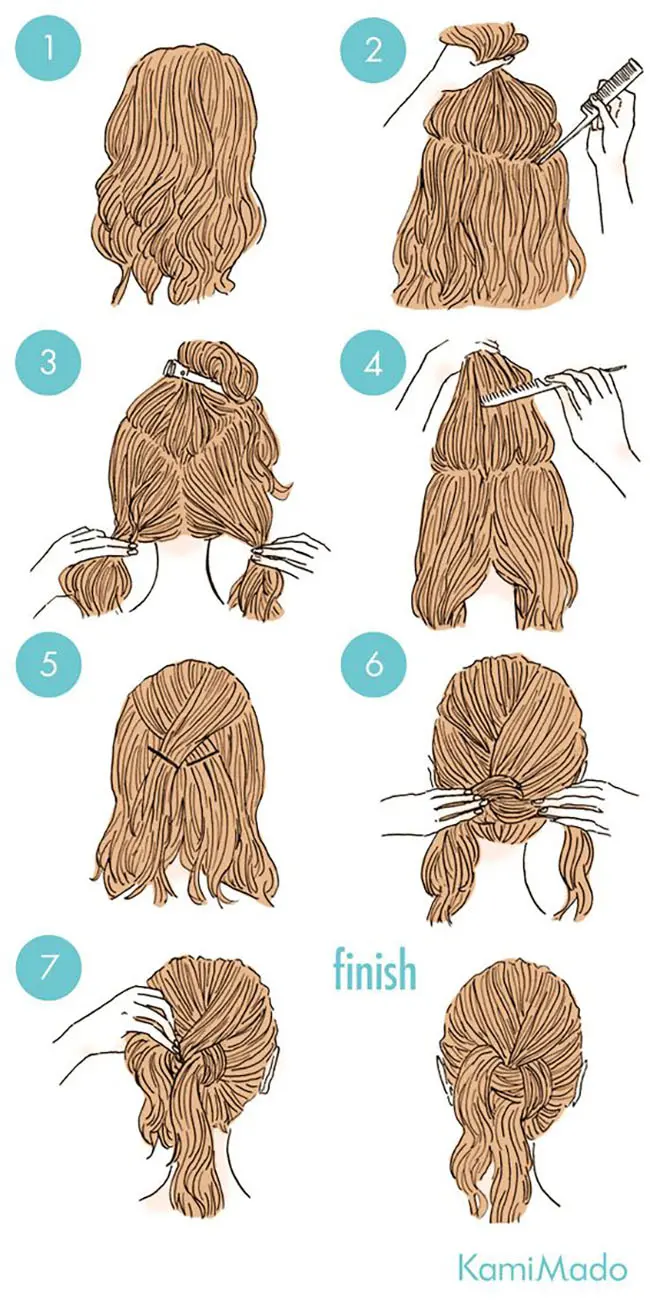 1
2
3
4
5
6
7
finish
KamiMado