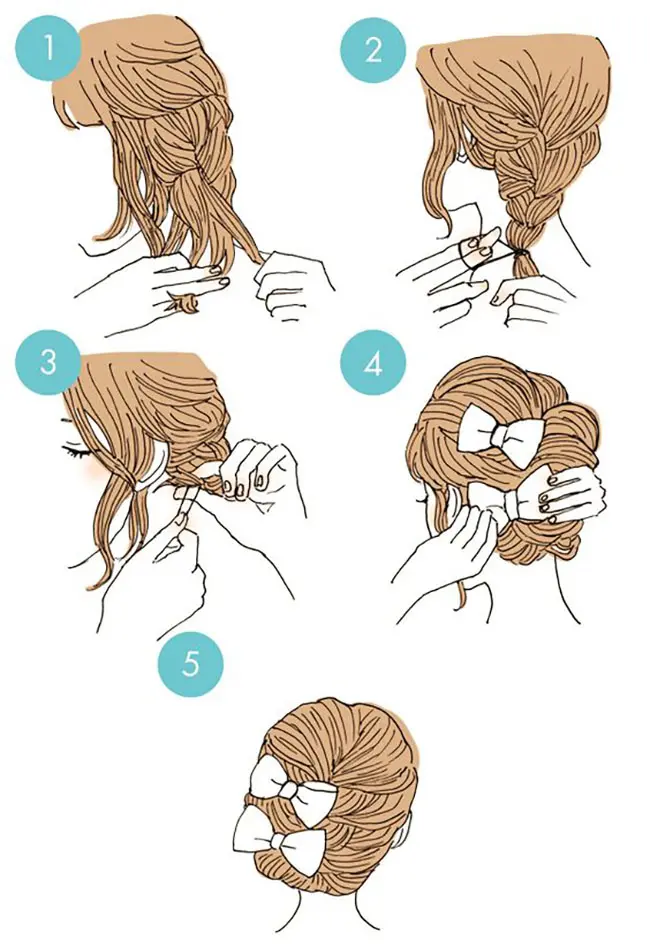 1

2

3

4

5