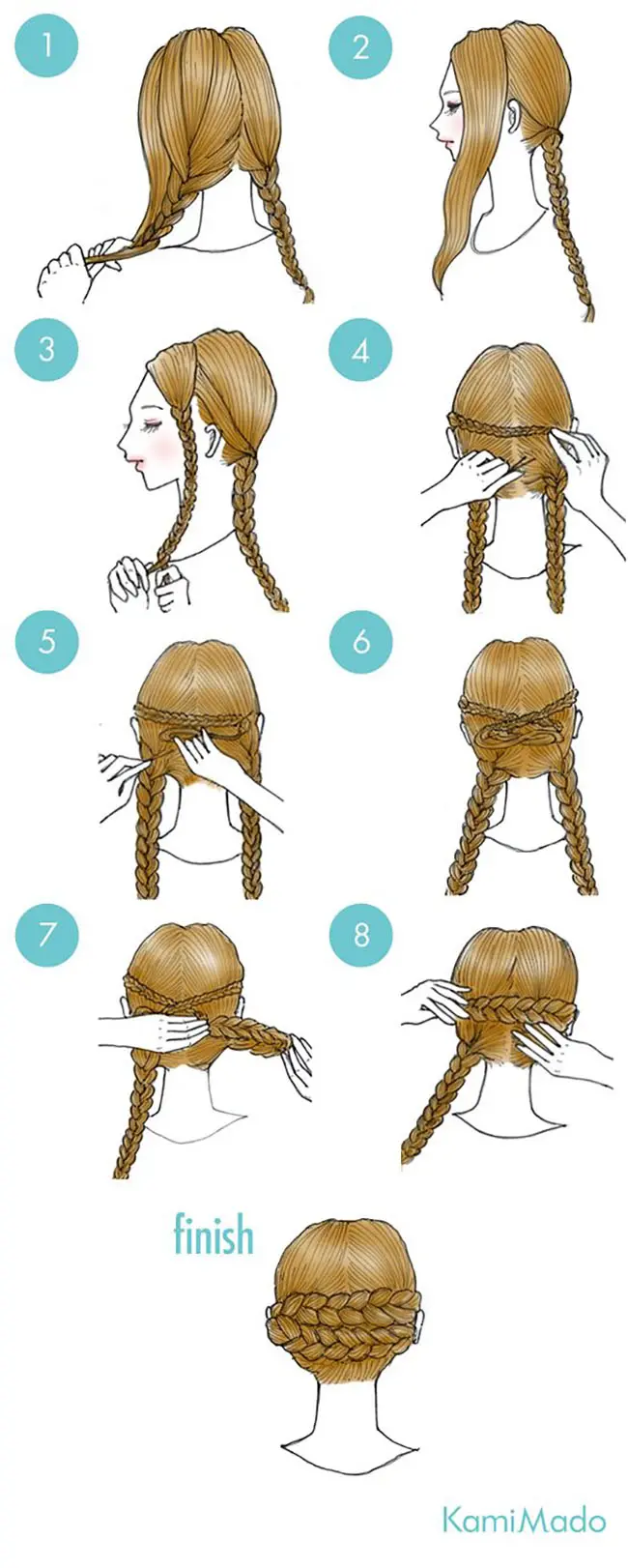 1
2
3
4
5
6
7
8
finish
KamiMado