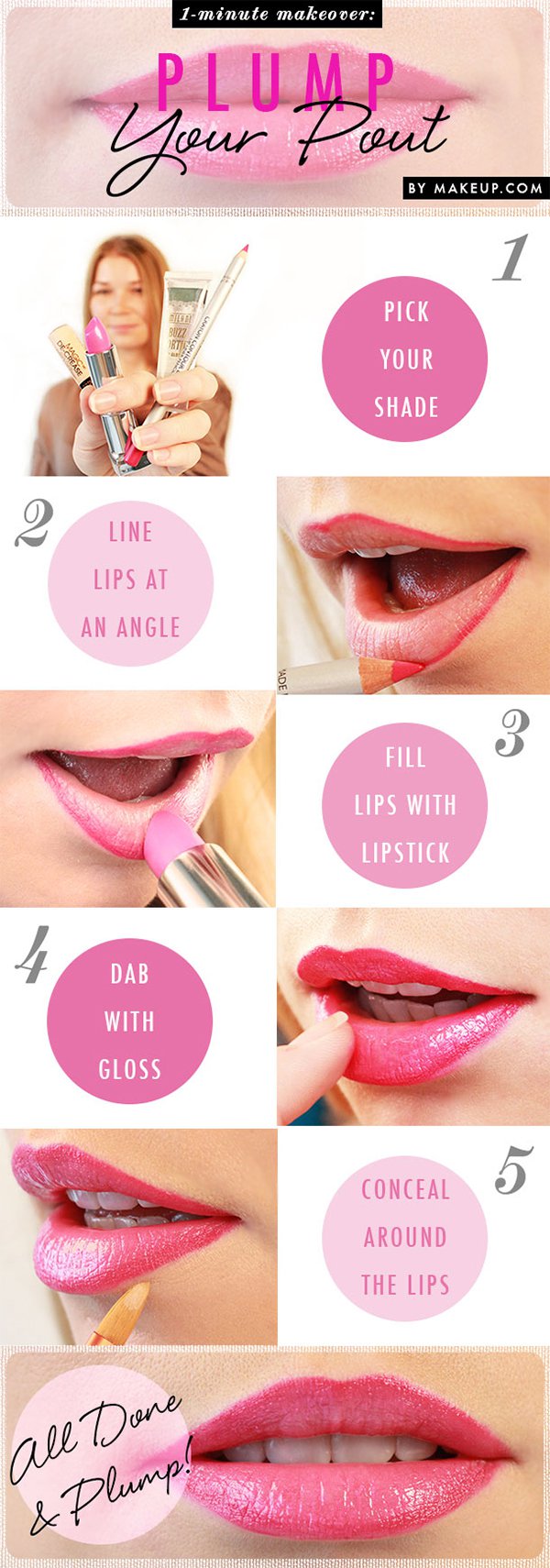 1-minute makeover:

PLUMP Your Pout

BY MAKEUP.COM

1

PICK YOUR SHADE

2

LINE LIPS AT AN ANGLE

3

FILL LIPS WITH LIPSTICK

4

DAB WITH GLOSS

5

CONCEAL AROUND THE LIPS

All Done & Plump!