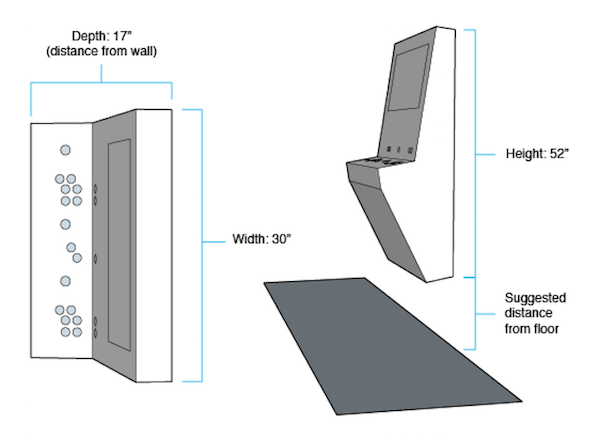 Depth: 17"
(distance from wall)

Width: 30"

Height: 52"

Suggested distance from floor