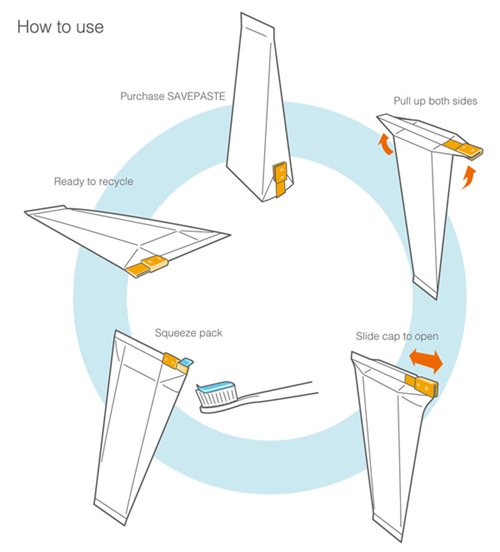 How to use

Purchase SAVEPASTE

Pull up both sides

Slide cap to open

Squeeze pack

Ready to recycle