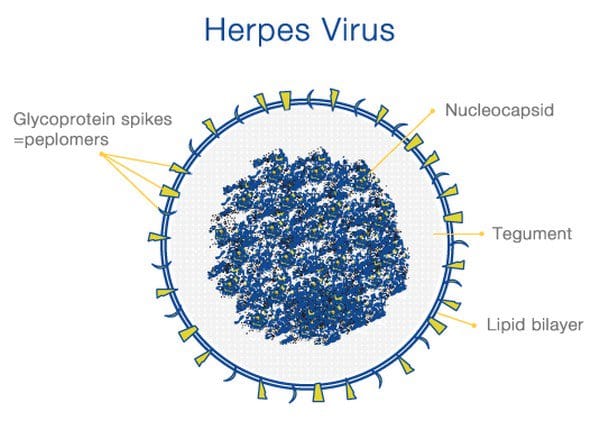 Herpes Virus

Glycoprotein spikes
=peplomers

Nucleocapsid

Tegument

Lipid bilayer