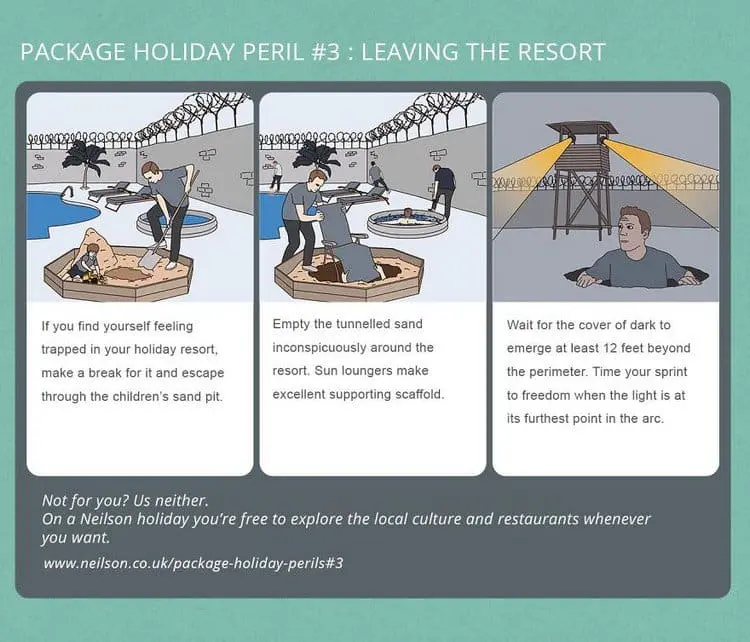 PACKAGE HOLIDAY PERIL #3 : LEAVING THE RESORT

If you find yourself feeling trapped in your holiday resort, make a break for it and escape through the children's sand pit.

Empty the tunnelled sand inconspicuously around the resort. Sun loungers make excellent supporting scaffold.

Wait for the cover of dark to emerge at least 12 feet beyond the perimeter. Time your sprint to freedom when the light is at its furthest point in the arc.

Not for you? Us neither.
On a Neilson holiday you're free to explore the local culture and restaurants whenever you want.

www.neilson.co.uk/package-holiday-perils#3