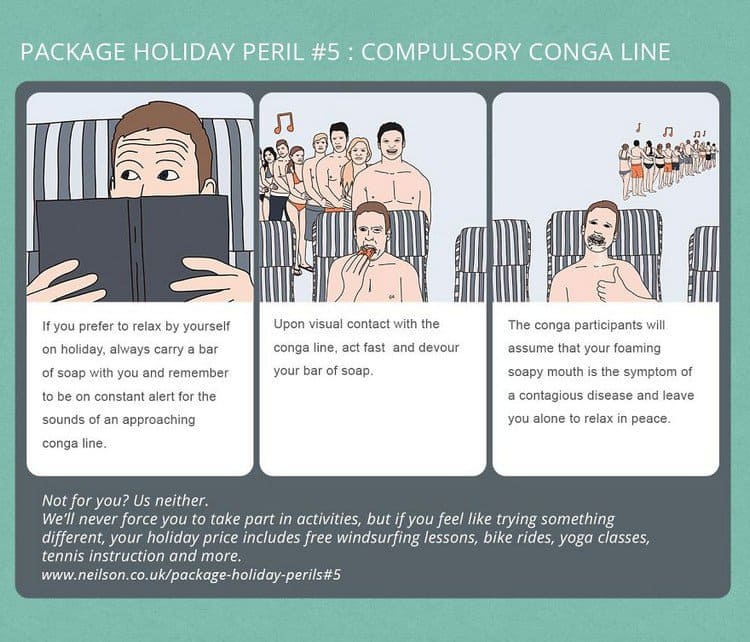 PACKAGE HOLIDAY PERIL #5 : COMPULSORY CONGA LINE

If you prefer to relax by yourself on holiday, always carry a bar of soap with you and remember to be on constant alert for the sounds of an approaching conga line.

Upon visual contact with the conga line, act fast and devour your bar of soap.

The conga participants will assume that your foaming soapy mouth is the symptom of a contagious disease and leave you alone to relax in peace.

Not for you? Us neither.
We'll never force you to take part in activities, but if you feel like trying something different, your holiday price includes free windsurfing lessons, bike rides, yoga classes, tennis instruction and more.
www.neilson.co.uk/package-holiday-perils#5