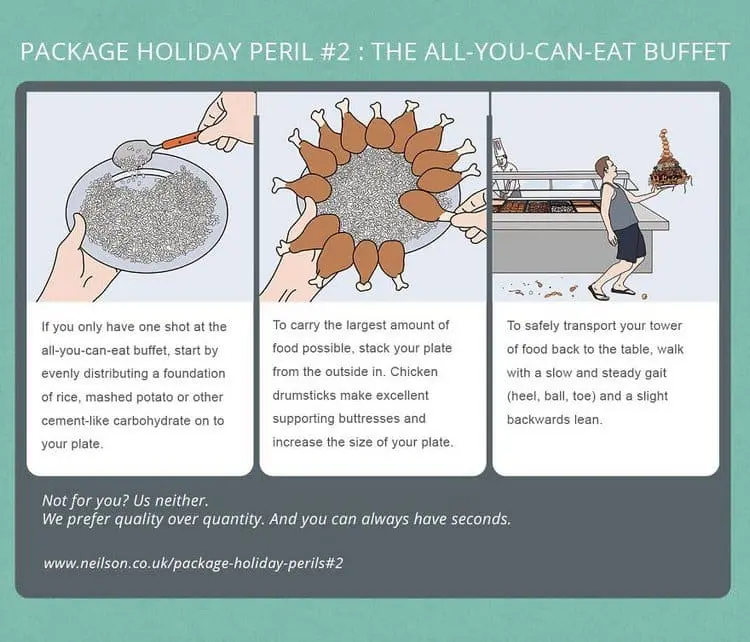 PACKAGE HOLIDAY PERIL #2 : THE ALL-YOU-CAN-EAT BUFFET

If you only have one shot at the all-you-can-eat buffet, start by evenly distributing a foundation of rice, mashed potato or other cement-like carbohydrate on to your plate.

To carry the largest amount of food possible, stack your plate from the outside in. Chicken drumsticks make excellent supporting buttresses and increase the size of your plate.

To safely transport your tower of food back to the table, walk with a slow and steady gait (heel, ball, toe) and a slight backwards lean.

Not for you? Us neither.
We prefer quality over quantity. And you can always have seconds.

www.neilson.co.uk/package-holiday-perils#2