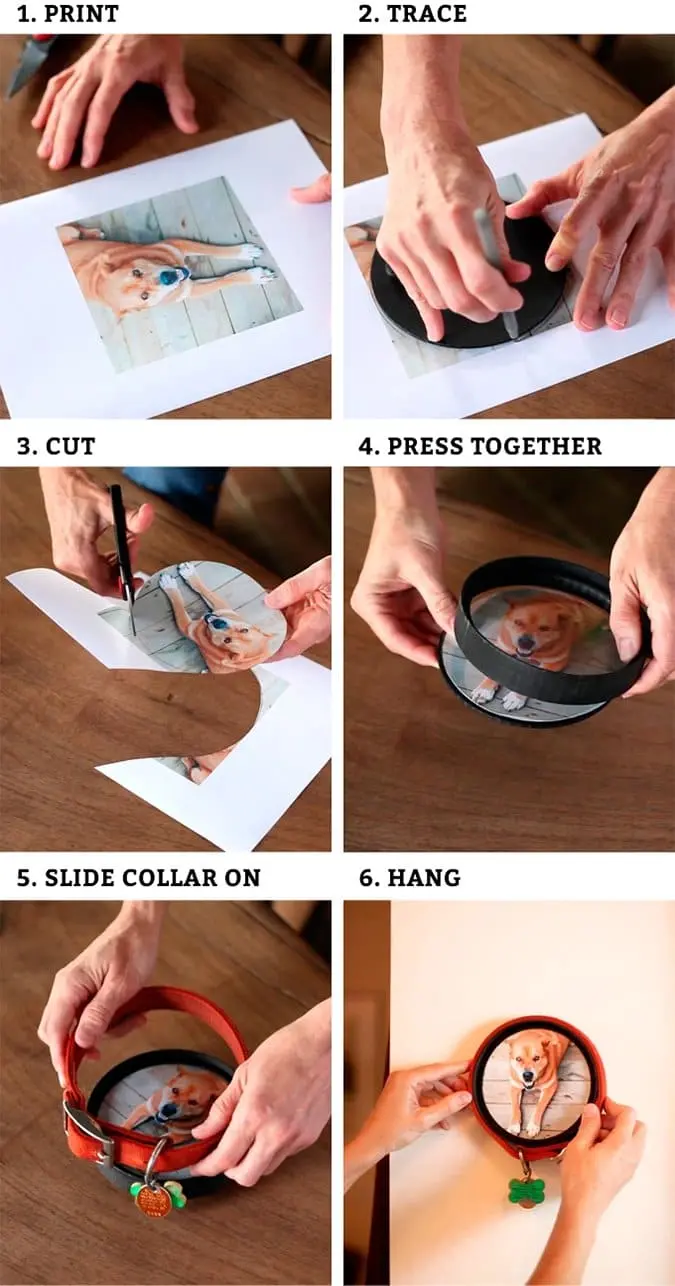 1. PRINT

2. TRACE

3. CUT

4. PRESS TOGETHER

5. SLIDE COLLAR ON

6. HANG