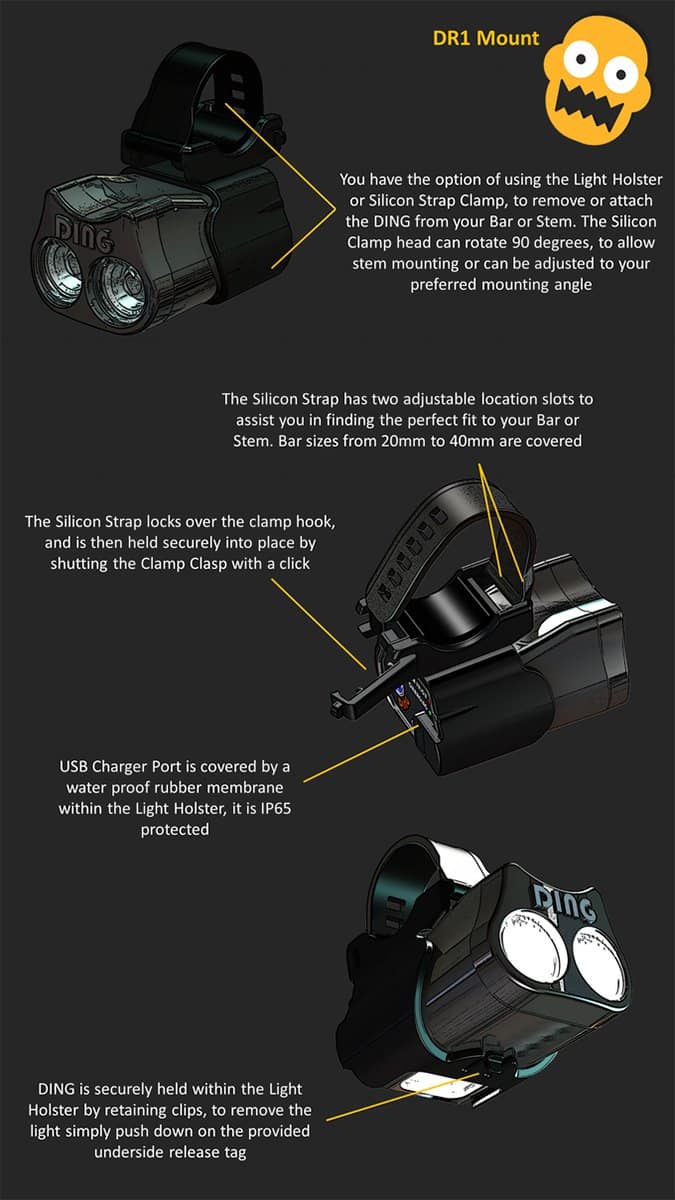 DR1 Mount

DING

You have the option of using the Light Holster or Silicon Strap Clamp, to remove or attach the DING from your Bar or Stem. The Silicon Clamp head can rotate 90 degrees, to allow stem mounting or can be adjusted to your preferred mounting angle

The Silicon Strap has two adjustable location slots to assist you in finding the perfect fit to your Bar or Stem. Bar sizes from 20mm to 40mm are covered

The Silicon Strap locks over the clamp hook, and is then held securely into place by shutting the Clamp Clasp with a click

USB Charger Port is covered by a water proof rubber membrane within the Light Holster, it is IP65 protected

DING

DING is securely held within the Light Holster by retaining clips, to remove the light simply push down on the provided underside release tag