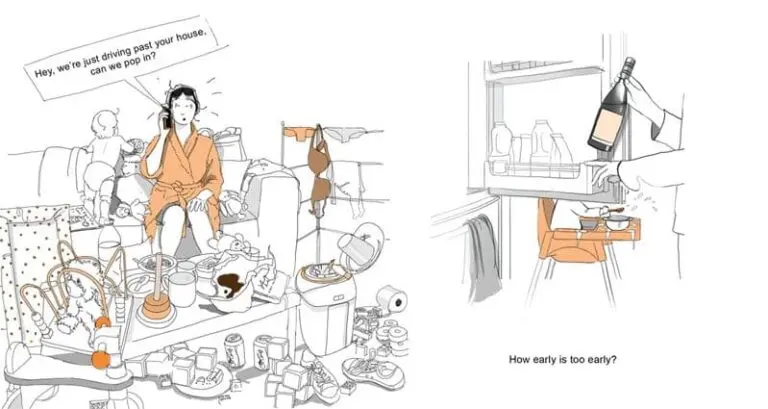 Hey, we're just driving past your house, can we pop in?

How early is too early?