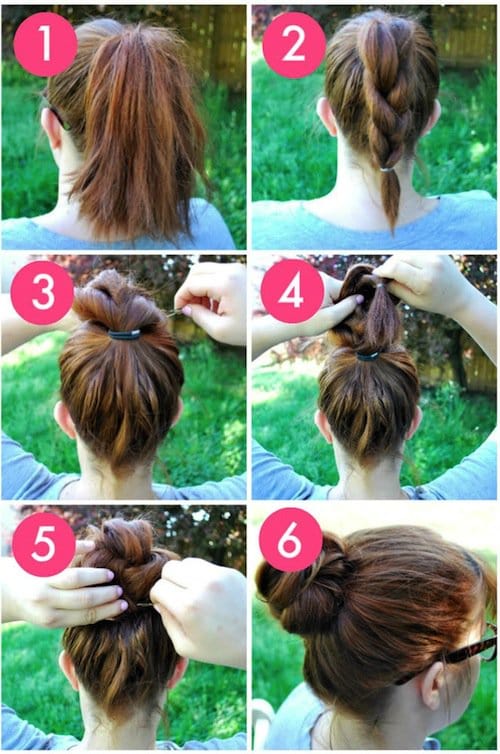 1
2
3
4
5
6