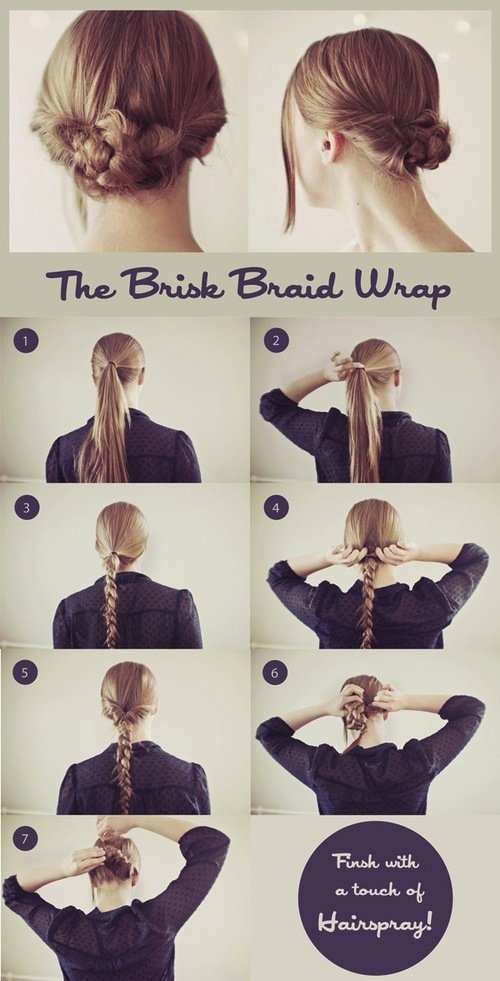 The Brisk Braid Wrap

1

2

3

4

5

6

7

Finish with a touch of Hairspray!