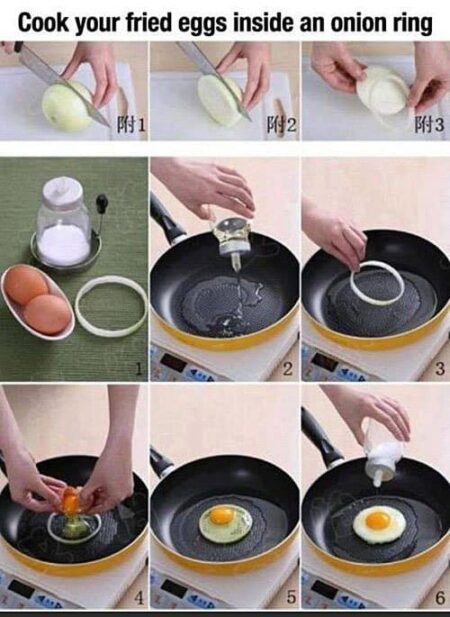 Cook your fried eggs inside an onion ring

附1

附2

附3

1

2

3

4

5

6